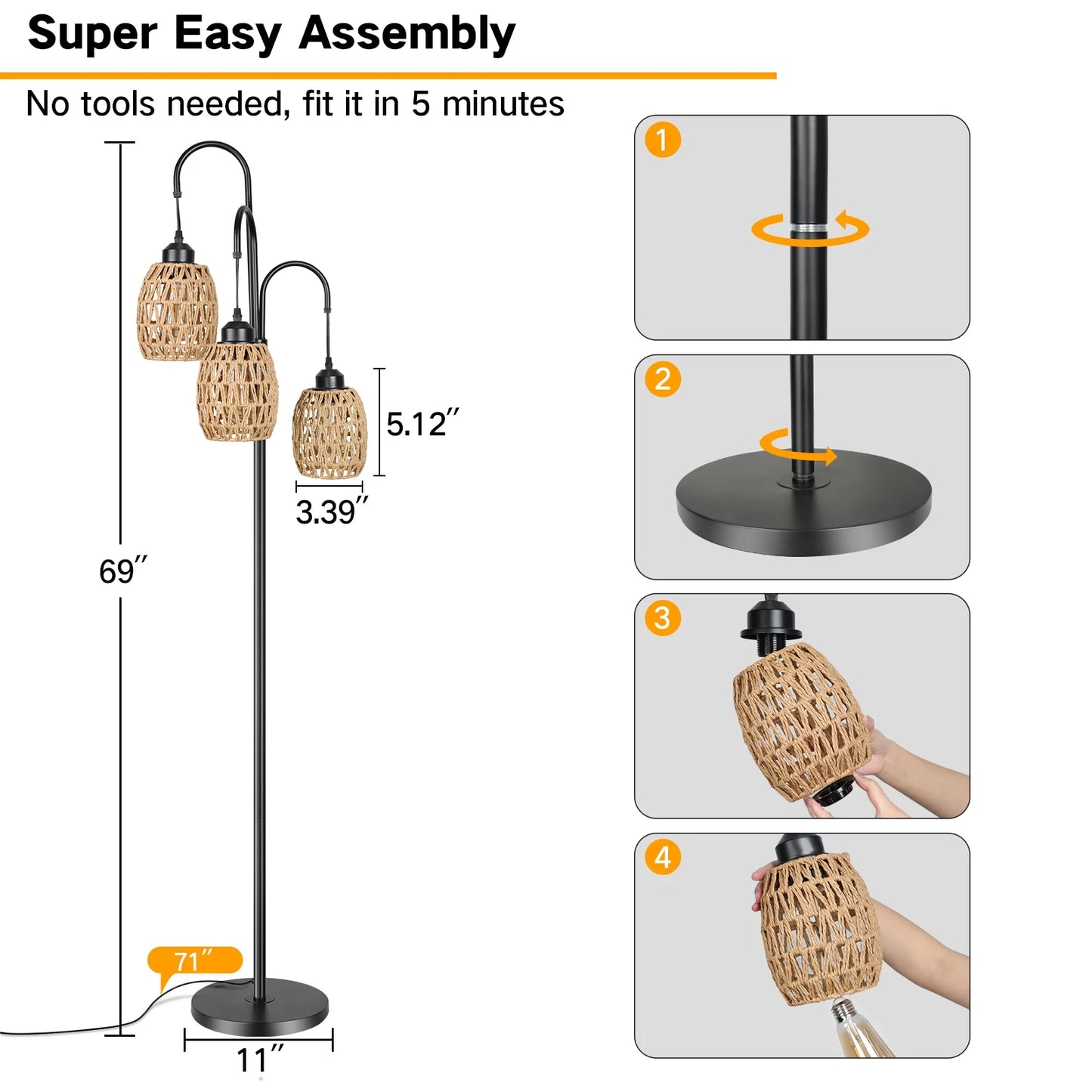 Super Easy Assembly

No tools needed, fit it in 5 minutes

5.12″

3.39″

69″

71″

11″

1

2

3

4